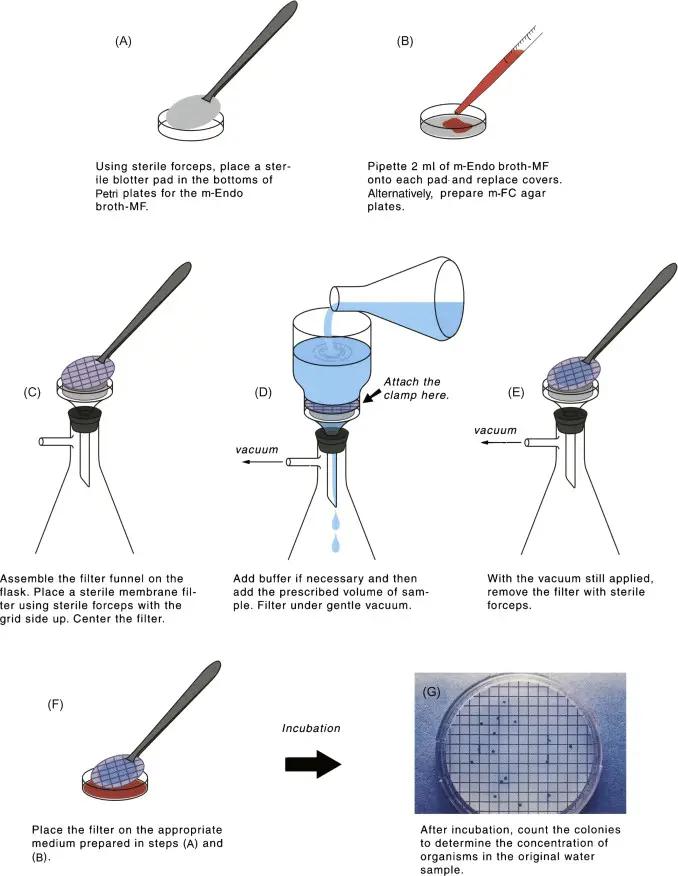 (A)

Using sterile forceps, place a sterile blotter pad in the bottoms of Petri plates for the m-Endo broth-MF.

(B)

Pipette 2 ml of m-Endo broth-MF onto each pad and replace covers. Alternatively, prepare m-FC agar plates.

(C)

Assemble the filter funnel on the flask. Place a sterile membrane filter using sterile forceps with the grid side up. Center the filter.

(D)

Attach the clamp here.

vacuum

Add buffer if necessary and then add the prescribed volume of sample. Filter under gentle vacuum.

(E)

vacuum

With the vacuum still applied, remove the filter with sterile forceps.

(F)

Place the filter on the appropriate medium prepared in steps (A) and (B).

Incubation

(G)

After incubation, count the colonies to determine the concentration of organisms in the original water sample.