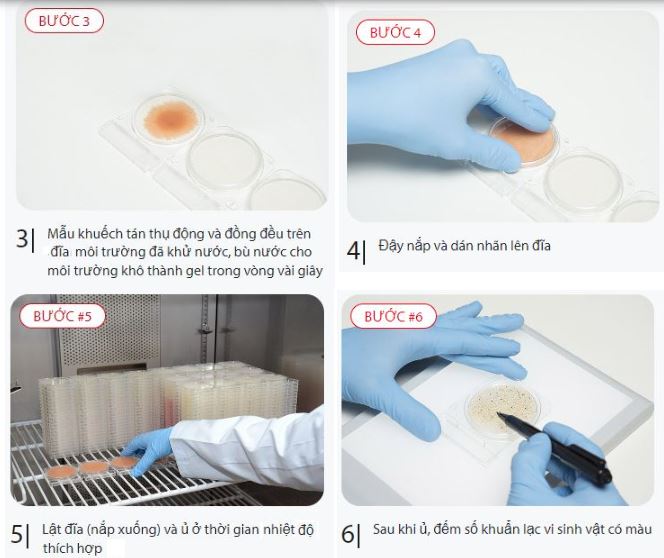 BƯỚC 3

3| Mẫu khuếch tán thụ động và đồng đều trên đĩa môi trường đã khử nước, bù nước cho môi trường khô thành gel trong vòng vài giây

BƯỚC 4

4| Đậy nắp và dán nhãn lên đĩa

BƯỚC #5

5| Lật đĩa (nắp xuống) và ủ ở thời gian nhiệt độ thích hợp

BƯỚC #6

6| Sau khi ủ, đếm số khuẩn lạc vi sinh vật có màu